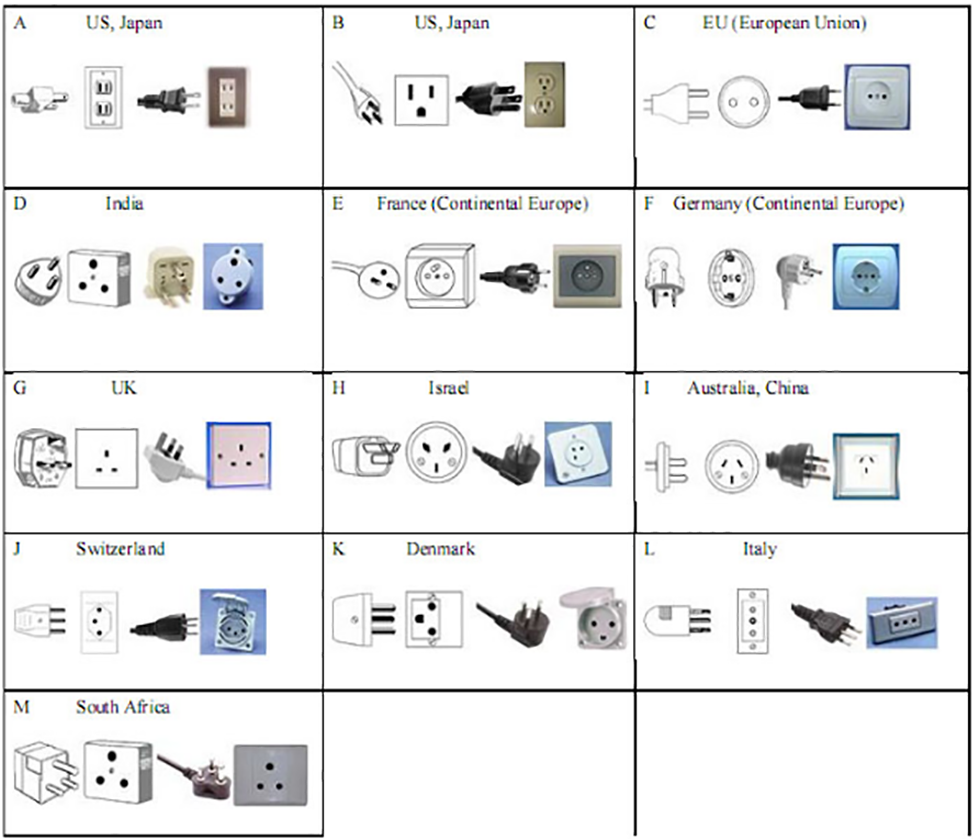 | A US, Japan | B US, Japan | C EU (European Union) |
|---|---|---|
| D India | E France (Continental Europe) | F Germany (Continental Europe) |
| G UK | H Israel | I Australia, China |
| J Switzerland | K Denmark | L Italy |
| M South Africa | | |